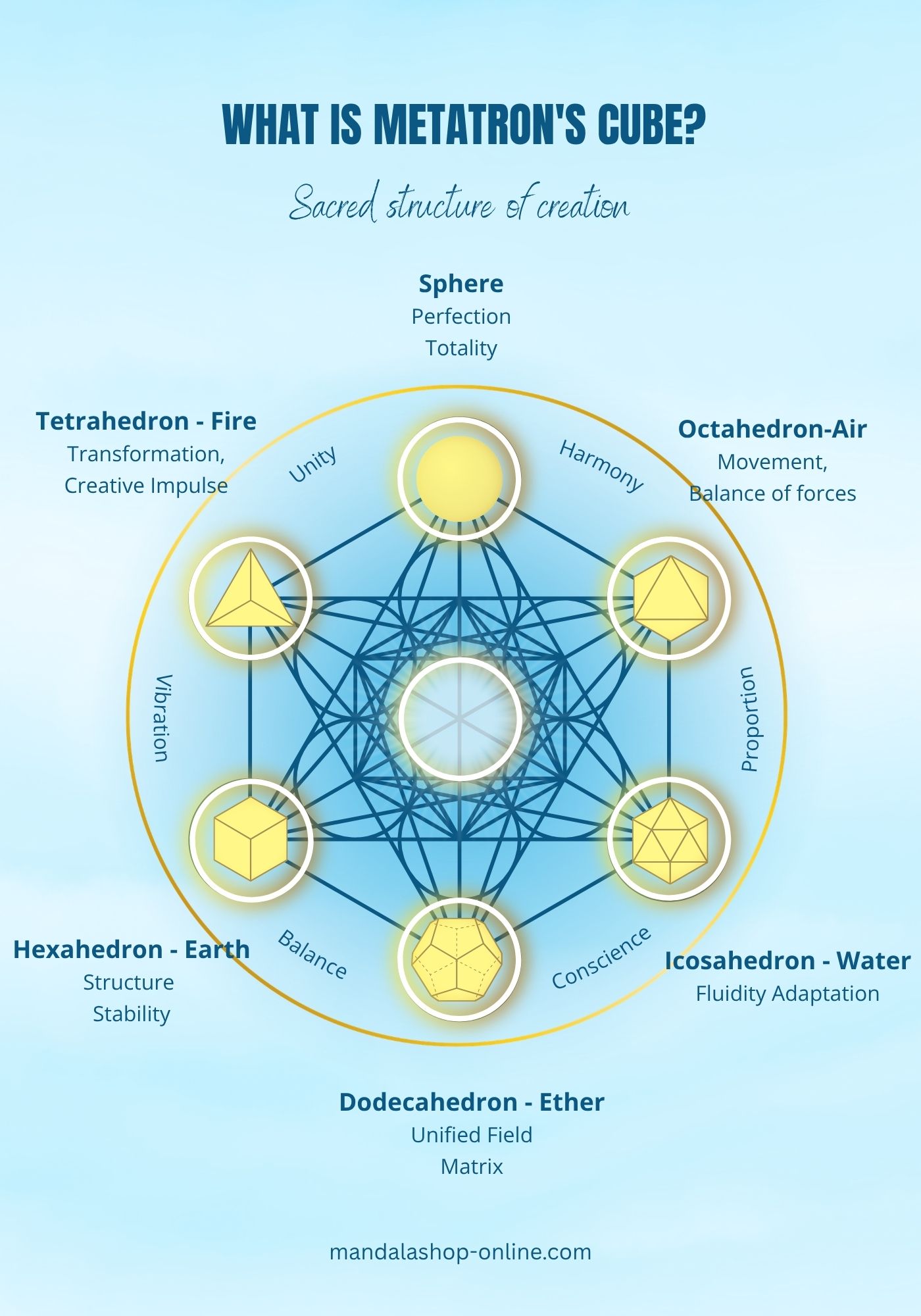 WHAT IS METATRON'S CUBE?

Sacred structure of creation

Sphere
Perfection
Totality

Tetrahedron - Fire
Transformation,
Creative Impulse

Octahedron-Air
Movement,
Balance of forces

Unity

Harmony

Vibration

Proportion

Balance

Conscience

Hexahedron - Earth
Structure
Stability

Icosahedron - Water
Fluidity Adaptation

Dodecahedron - Ether
Unified Field
Matrix

mandalashop-online.com